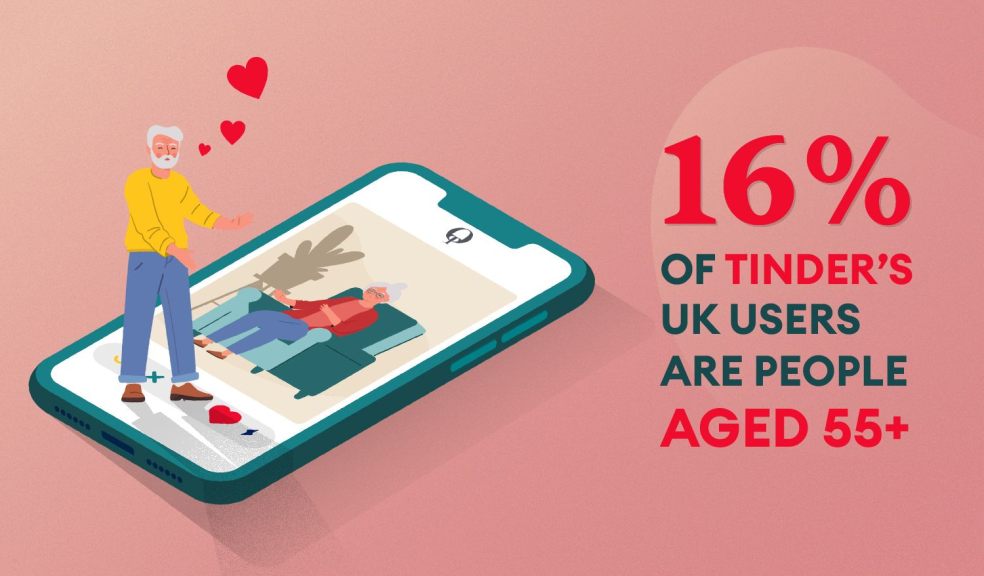 16%
OF TINDER'S
UK USERS
ARE PEOPLE
AGED 55+