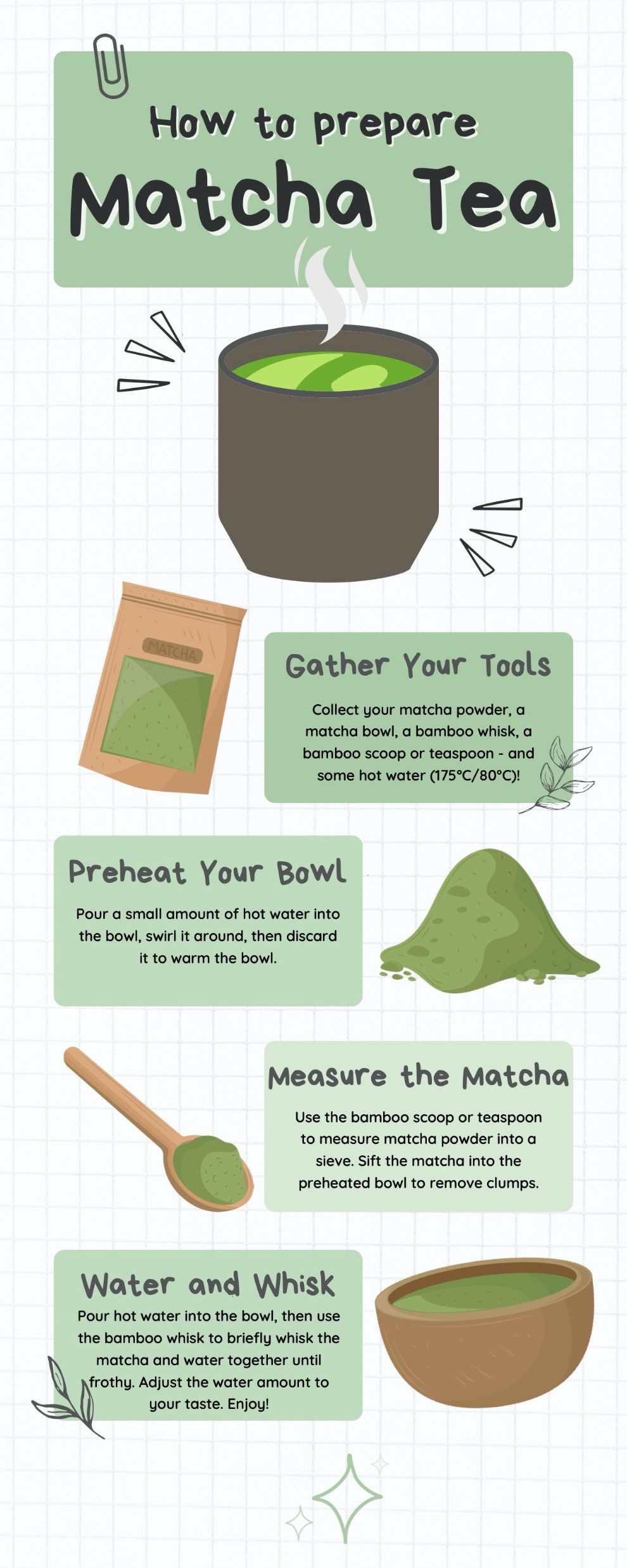 How to prepare
Matcha Tea

MATCHA

Gather Your Tools

Collect your matcha powder, a matcha bowl, a bamboo whisk, a bamboo scoop or teaspoon - and some hot water (175°C/80°C)!

Preheat Your Bowl

Pour a small amount of hot water into the bowl, swirl it around, then discard it to warm the bowl.

Measure the Matcha

Use the bamboo scoop or teaspoon to measure matcha powder into a sieve. Sift the matcha into the preheated bowl to remove clumps.

Water and Whisk

Pour hot water into the bowl, then use the bamboo whisk to briefly whisk the matcha and water together until frothy. Adjust the water amount to your taste. Enjoy!